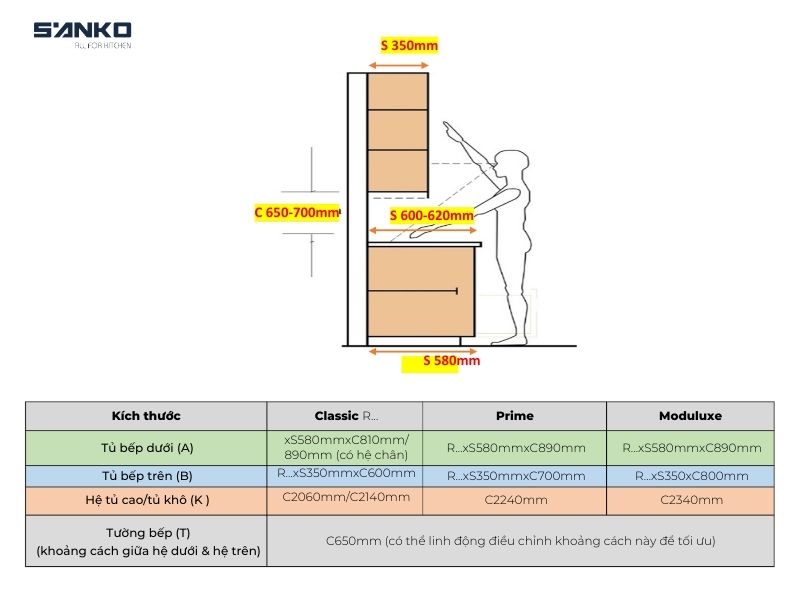 SANKO
ALL FOR KITCHEN

S 350mm

C 650-700mm

S 600-620mm

S 580mm

| Kích thước | Classic R... | Prime | Moduluxe |
|---|---|---|---|
| Tủ bếp dưới (A) | xS580mmxC810mm/ 890mm (có hệ chân) | R...xS580mmxC890mm | R...xS580mmxC890mm |
| Tủ bếp trên (B) | R...xS350mmxC600mm | R...xS350mmxC700mm | R...xS350xC800mm |
| Hệ tủ cao/tủ khô (K ) | C2060mm/C2140mm | C2240mm | C2340mm |
| Tường bếp (T) (khoảng cách giữa hệ dưới & hệ trên) | C650mm (có thể linh động điều chỉnh khoảng cách này để tối ưu) | | |